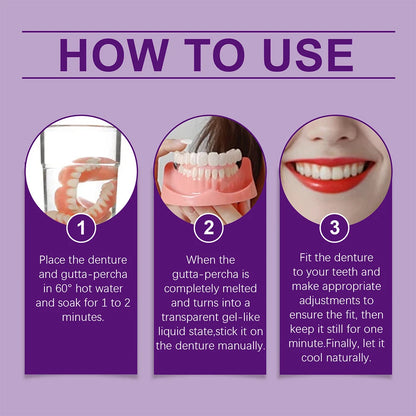 HOW TO USE

1

Place the denture and gutta-percha in 60° hot water and soak for 1 to 2 minutes.

2

When the gutta-percha is completely melted and turns into a transparent gel-like liquid state,stick it on the denture manually.

3

Fit the denture to your teeth and make appropriate adjustments to ensure the fit, then keep it still for one minute.Finally, let it cool naturally.